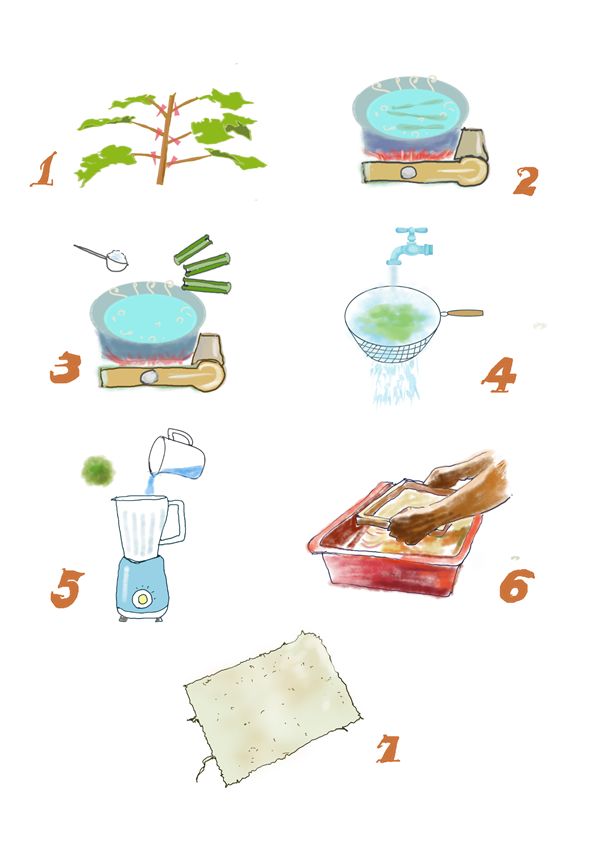 1
2
3
4
5
6
7